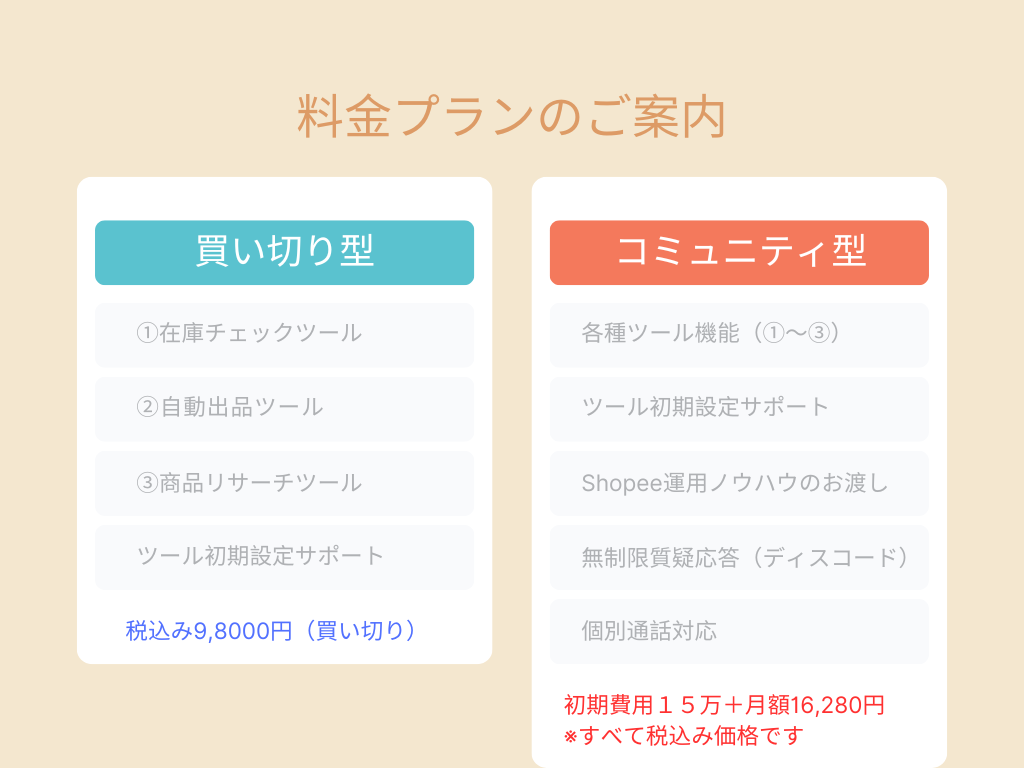 料金プランのご案内

買い切り型

①在庫チェックツール

②自動出品ツール

③商品リサーチツール

ツール初期設定サポート

税込み9,8000円（買い切り）

コミュニティ型

各種ツール機能（①〜③）

ツール初期設定サポート

Shopee運用ノウハウのお渡し

無制限質疑応答（ディスコード）

個別通話対応

初期費用１５万＋月額16,280円
※すべて税込み価格です